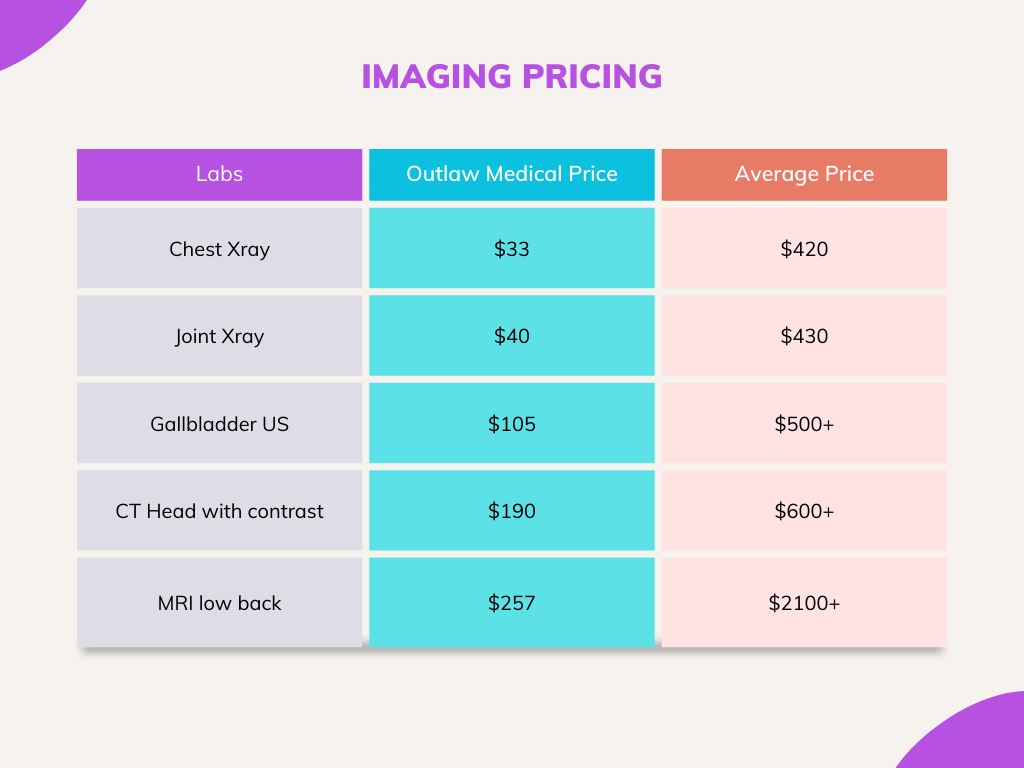 IMAGING PRICING

| Labs | Outlaw Medical Price | Average Price |
|---|---|---|
| Chest Xray | \$33 | \$420 |
| Joint Xray | \$40 | \$430 |
| Gallbladder US | \$105 | \$500+ |
| CT Head with contrast | \$190 | \$600+ |
| MRI low back | \$257 | \$2100+ |